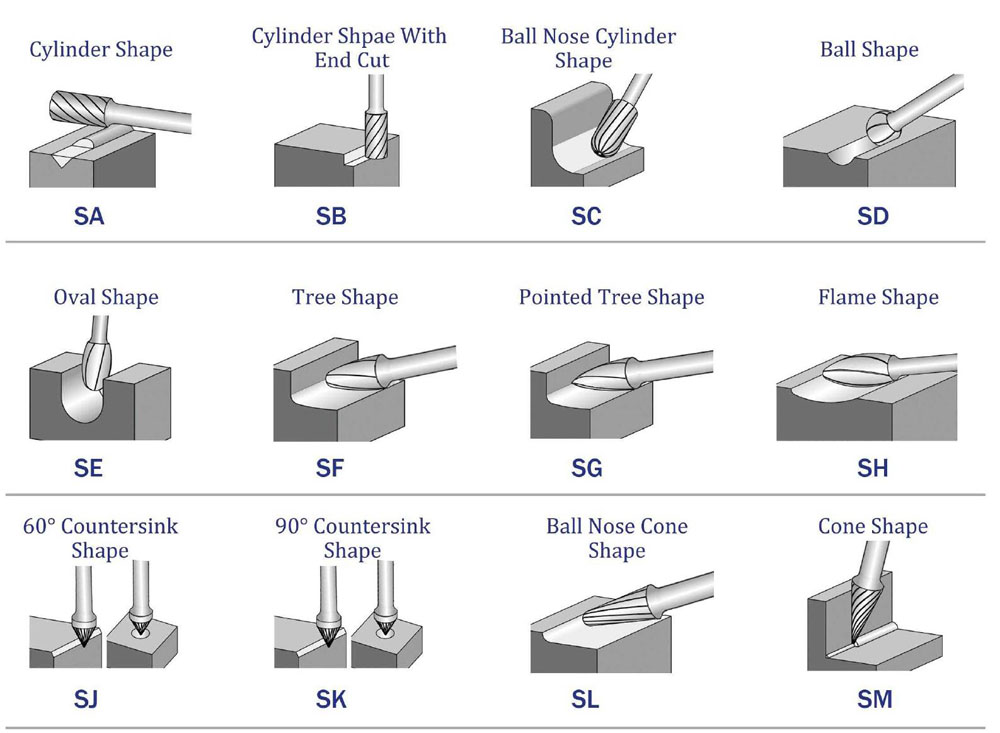 Cylinder Shape

SA

Cylinder Shpae With End Cut

SB

Ball Nose Cylinder Shape

SC

Ball Shape

SD

Oval Shape

SE

Tree Shape

SF

Pointed Tree Shape

SG

Flame Shape

SH

60° Countersink Shape

SJ

90° Countersink Shape

SK

Ball Nose Cone Shape

SL

Cone Shape

SM